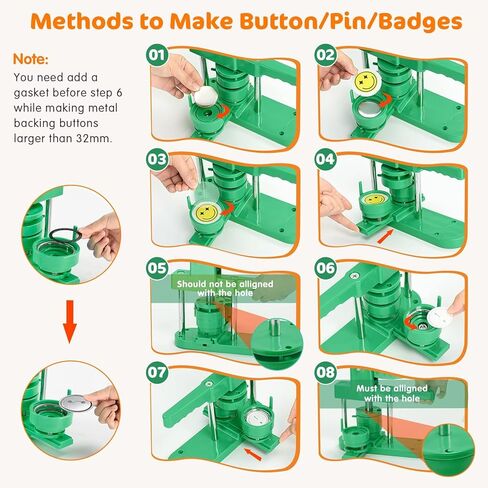 Methods to Make Button/Pin/Badges

Note:
You need add a gasket before step 6 while making metal backing buttons larger than 32mm.

01

02

03

04

05
Should not be alligned with the hole

06

07

08
Must be alligned with the hole