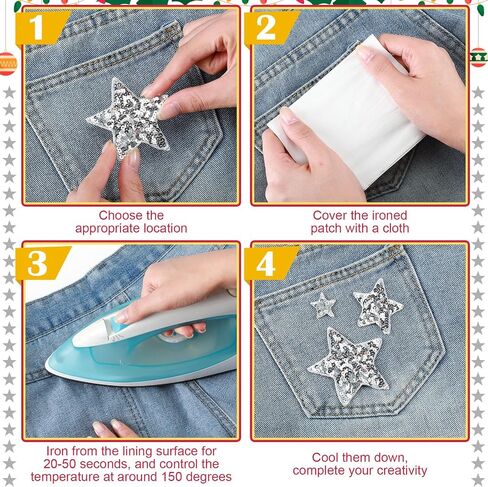 1

Choose the appropriate location

2

Cover the ironed patch with a cloth

3

Iron from the lining surface for 20-50 seconds, and control the temperature at around 150 degrees

4

Cool them down, complete your creativity