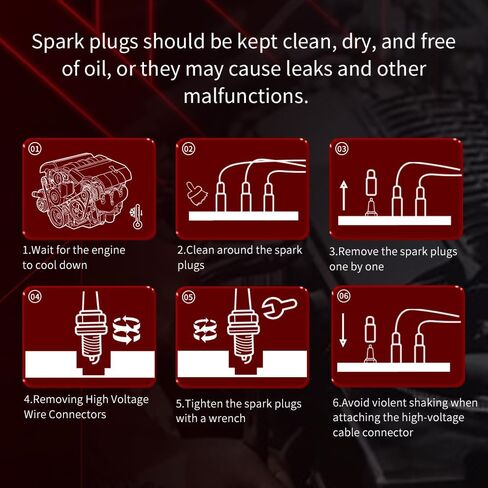 Spark plugs should be kept clean, dry, and free of oil, or they may cause leaks and other malfunctions.

01

1.Wait for the engine to cool down

02

2.Clean around the spark plugs

03

3.Remove the spark plugs one by one

04

4.Removing High Voltage Wire Connectors

05

5.Tighten the spark plugs with a wrench

06

6.Avoid violent shaking when attaching the high-voltage cable connector