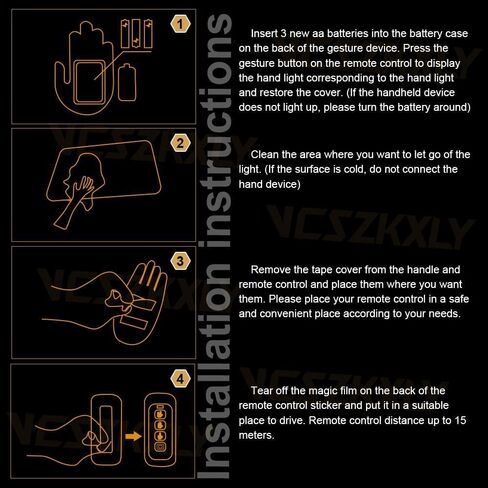 Installation instructions

1

Insert 3 new aa batteries into the battery case on the back of the gesture device. Press the gesture button on the remote control to display the hand light corresponding to the hand light and restore the cover. (If the handheld device does not light up, please turn the battery around)

2

Clean the area where you want to let go of the light. (If the surface is cold, do not connect the hand device)

3

Remove the tape cover from the handle and remote control and place them where you want them. Please place your remote control in a safe and convenient place according to your needs.

4

Tear off the magic film on the back of the remote control sticker and put it in a suitable place to drive. Remote control distance up to 15 meters.

VCSZKXLY