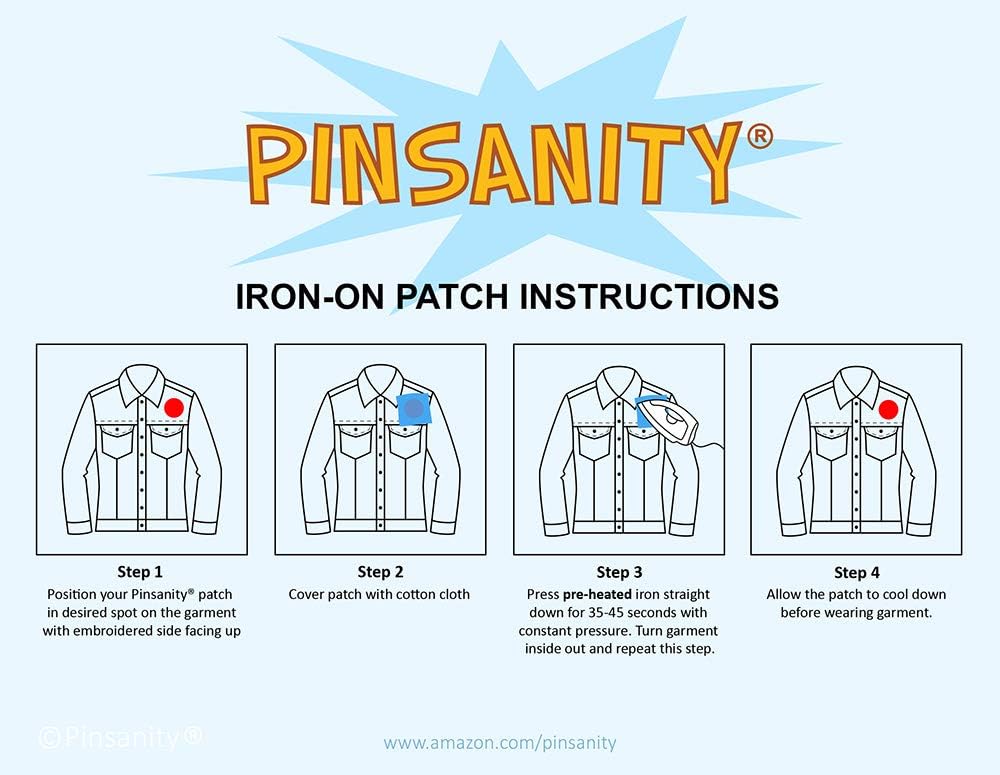 PINSANITY®

IRON-ON PATCH INSTRUCTIONS

Step 1
Position your Pinsanity® patch in desired spot on the garment with embroidered side facing up

Step 2
Cover patch with cotton cloth

Step 3
Press pre-heated iron straight down for 35-45 seconds with constant pressure. Turn garment inside out and repeat this step.

Step 4
Allow the patch to cool down before wearing garment.

©Pinsanity®

www.amazon.com/pinsanity