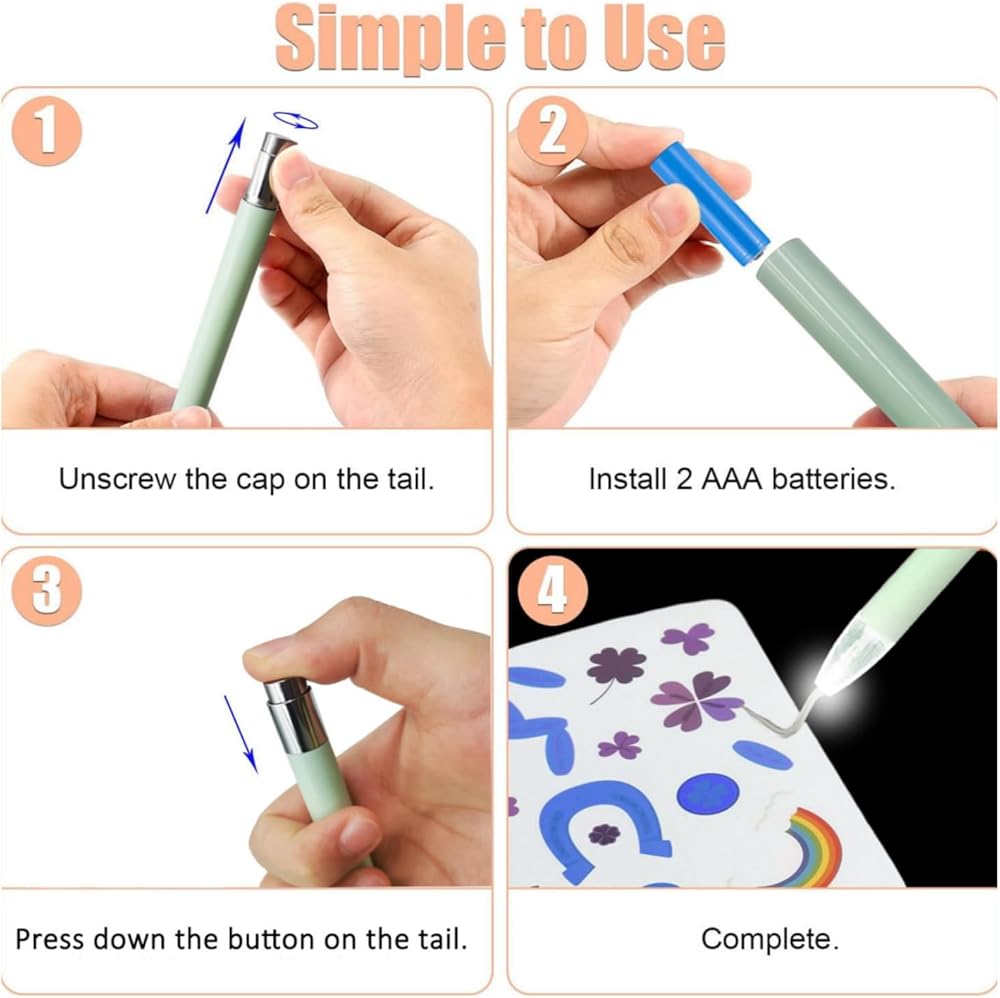 Simple to Use

1

Unscrew the cap on the tail.

2

Install 2 AAA batteries.

3

Press down the button on the tail.

4

Complete.