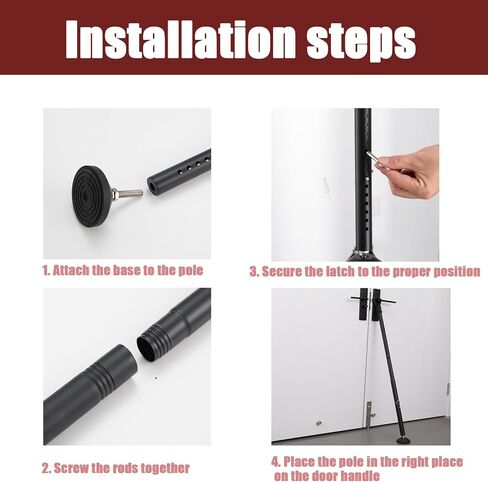 Installation steps

1. Attach the base to the pole

3. Secure the latch to the proper position

2. Screw the rods together

4. Place the pole in the right place on the door handle