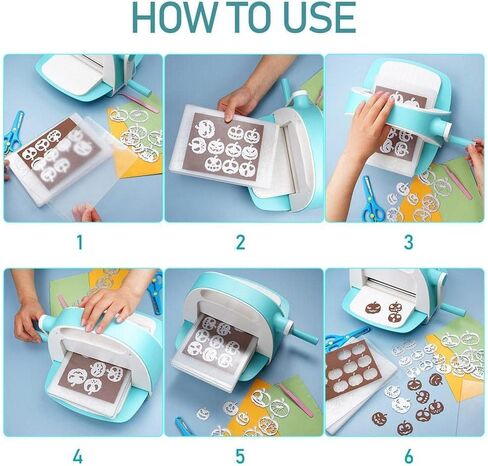 HOW TO USE

1

2

3

4

5

6