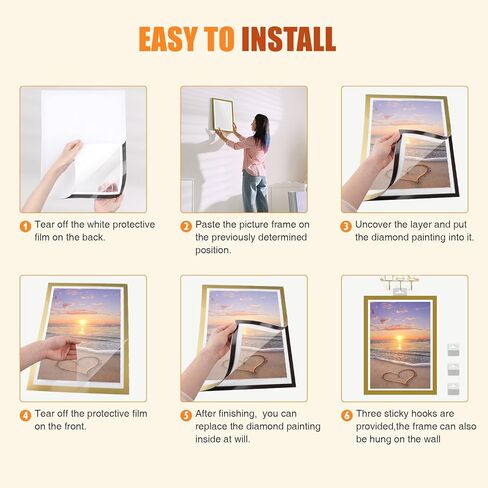 EASY TO INSTALL

1 Tear off the white protective film on the back.

2 Paste the picture frame on the previously determined position.

3 Uncover the layer and put the diamond painting into it.

4 Tear off the protective film on the front.

5 After finishing, you can replace the diamond painting inside at will.

6 Three sticky hooks are provided,the frame can also be hung on the wall