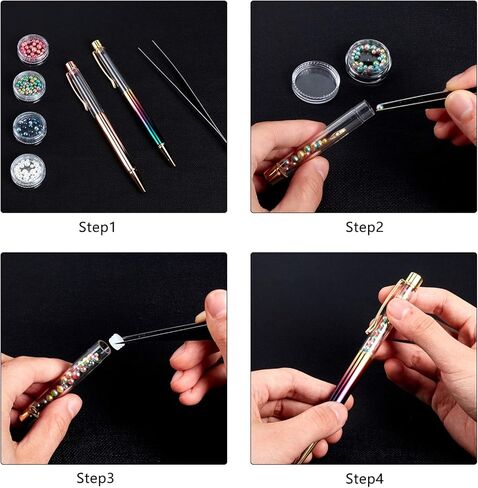 Step1

Step2

Step3

Step4