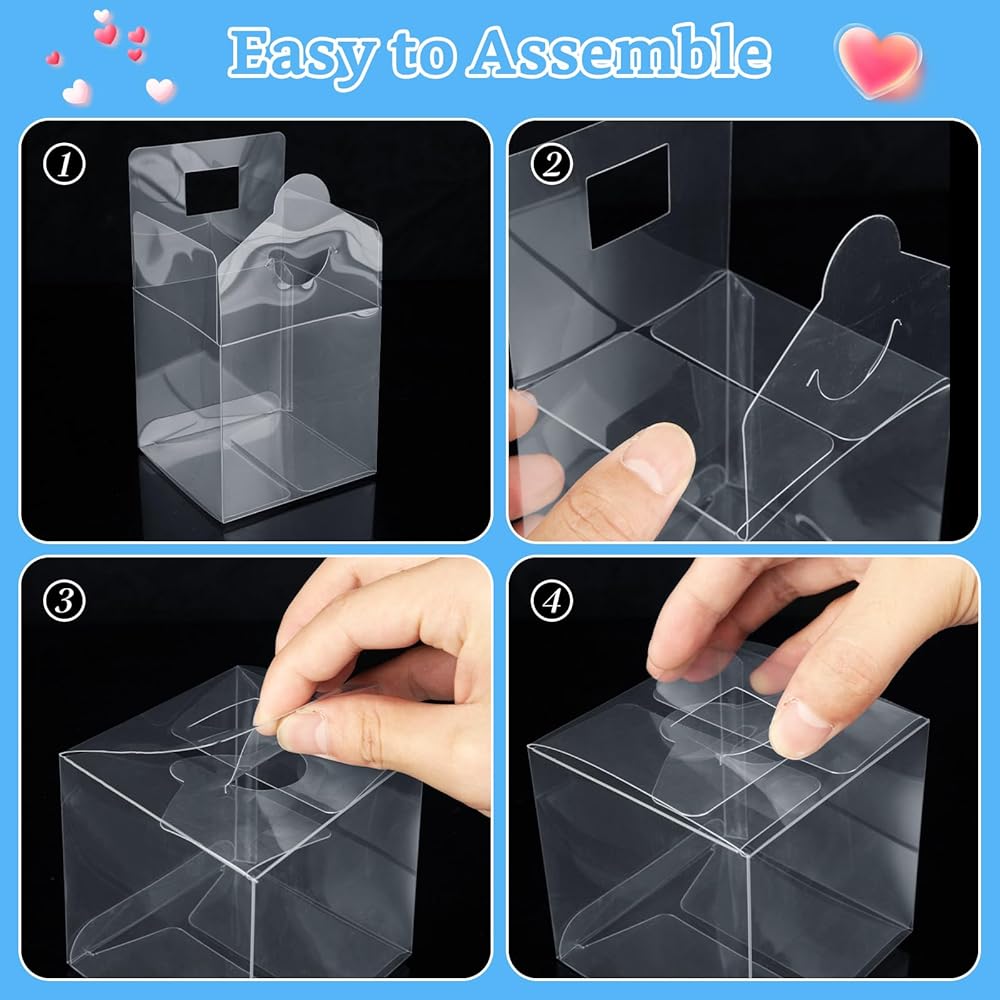 Easy to Assemble

①

②

③

④