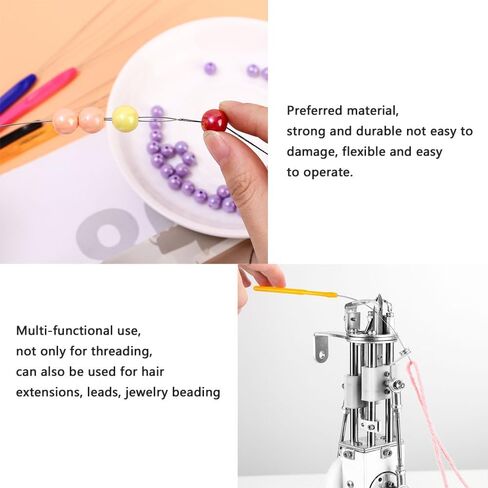 Preferred material,
strong and durable not easy to damage, flexible and easy to operate.

Multi-functional use,
not only for threading,
can also be used for hair extensions, leads, jewelry beading