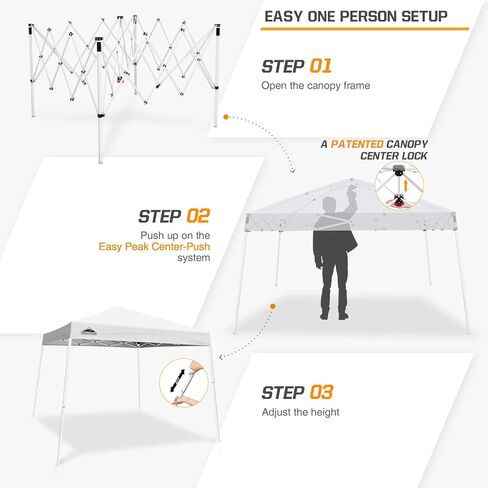 EASY ONE PERSON SETUP

STEP 01
Open the canopy frame

A PATENTED CANOPY CENTER LOCK

STEP 02
Push up on the Easy Peak Center-Push system

STEP 03
Adjust the height