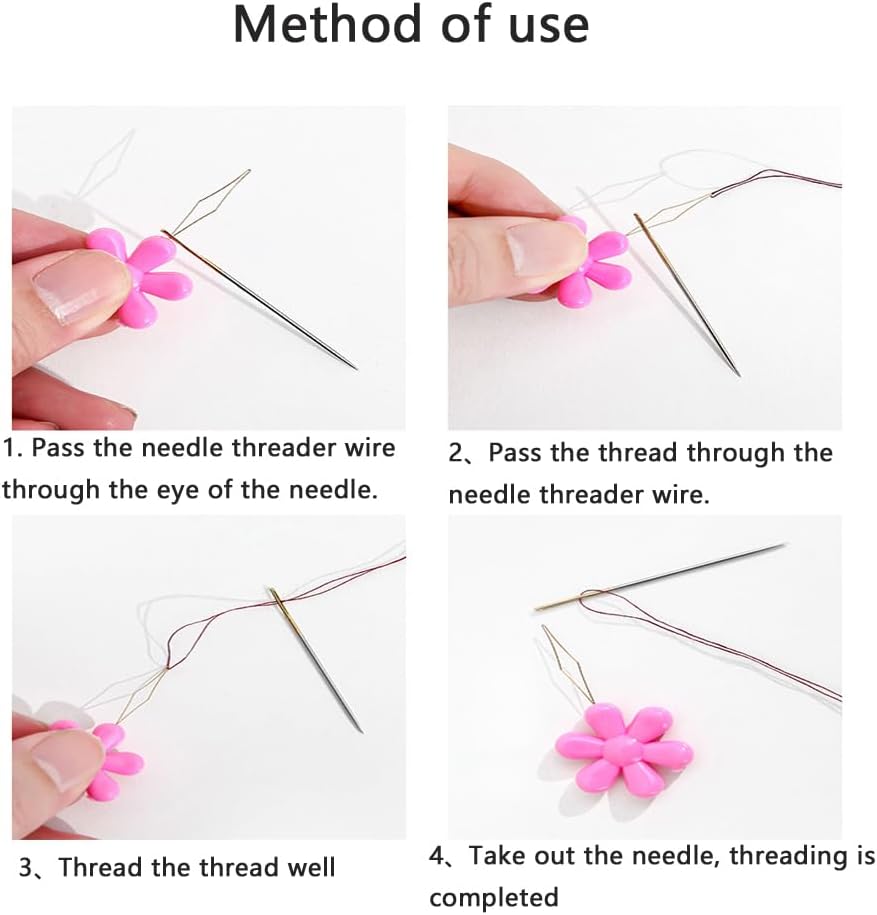 Method of use

1. Pass the needle threader wire through the eye of the needle.

2、Pass the thread through the needle threader wire.

3、Thread the thread well

4、Take out the needle, threading is completed