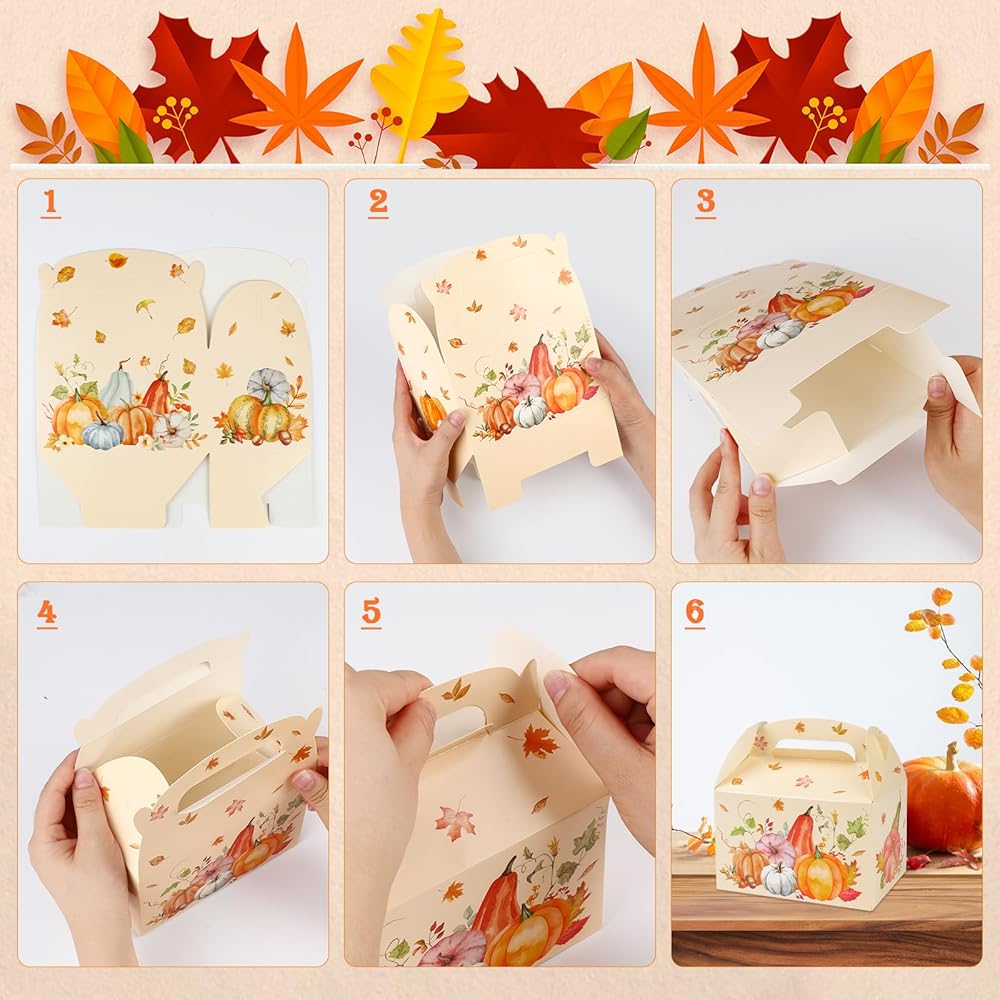 1

2

3

4

5

6