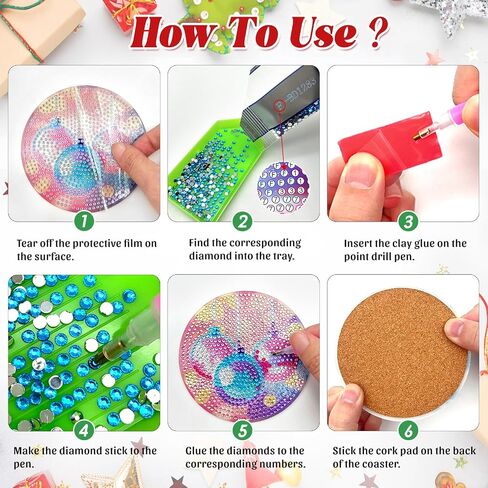 How To Use ?

1
Tear off the protective film on the surface.

2
Find the corresponding diamond into the tray.

3
Insert the clay glue on the point drill pen.

4
Make the diamond stick to the pen.

5
Glue the diamonds to the corresponding numbers.

6
Stick the cork pad on the back of the coaster.