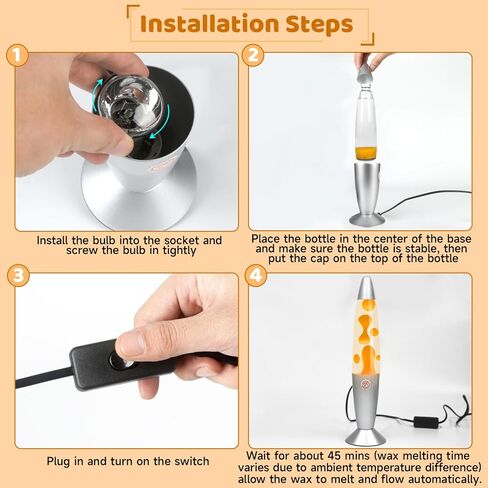 Installation Steps

1

Install the bulb into the socket and screw the bulb in tightly

2

Place the bottle in the center of the base and make sure the bottle is stable, then put the cap on the top of the bottle

3

Plug in and turn on the switch

4

Wait for about 45 mins (wax melting time varies due to ambient temperature difference) allow the wax to melt and flow automatically.