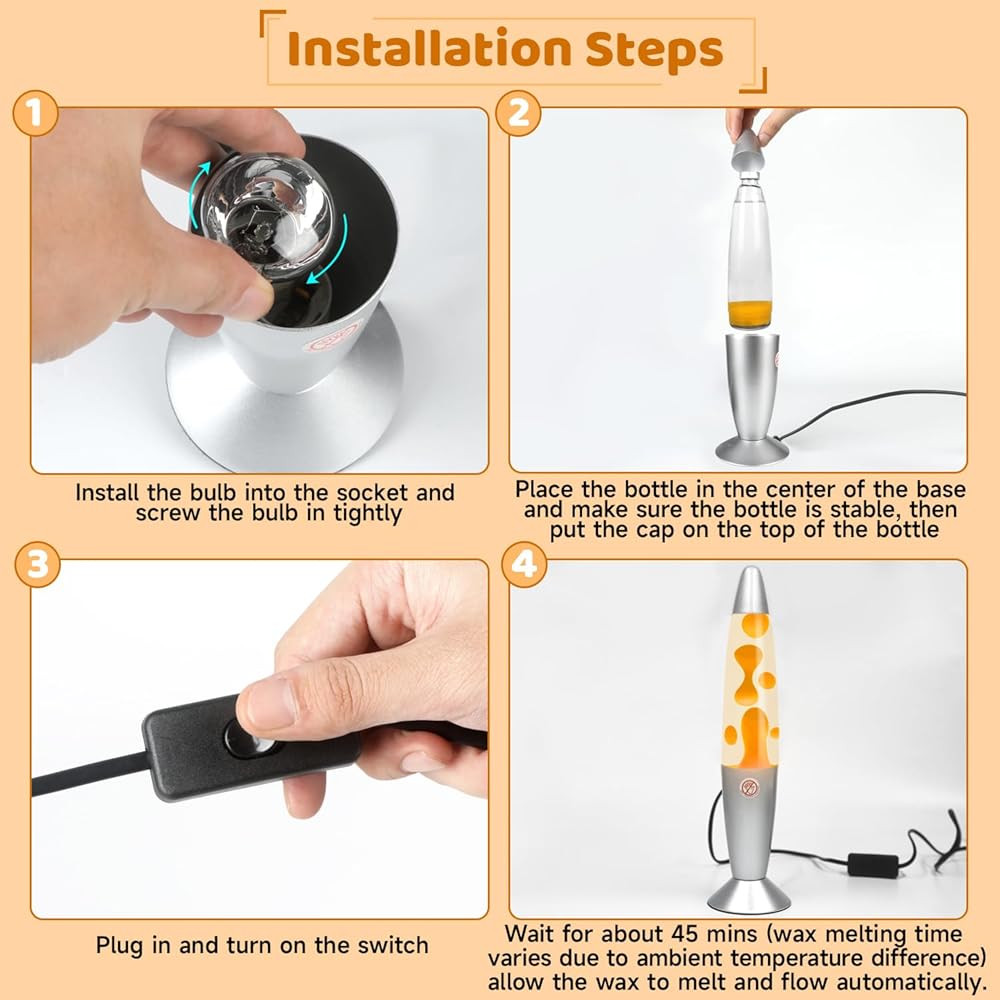 Installation Steps

1

Install the bulb into the socket and screw the bulb in tightly

2

Place the bottle in the center of the base and make sure the bottle is stable, then put the cap on the top of the bottle

3

Plug in and turn on the switch

4

Wait for about 45 mins (wax melting time varies due to ambient temperature difference) allow the wax to melt and flow automatically.