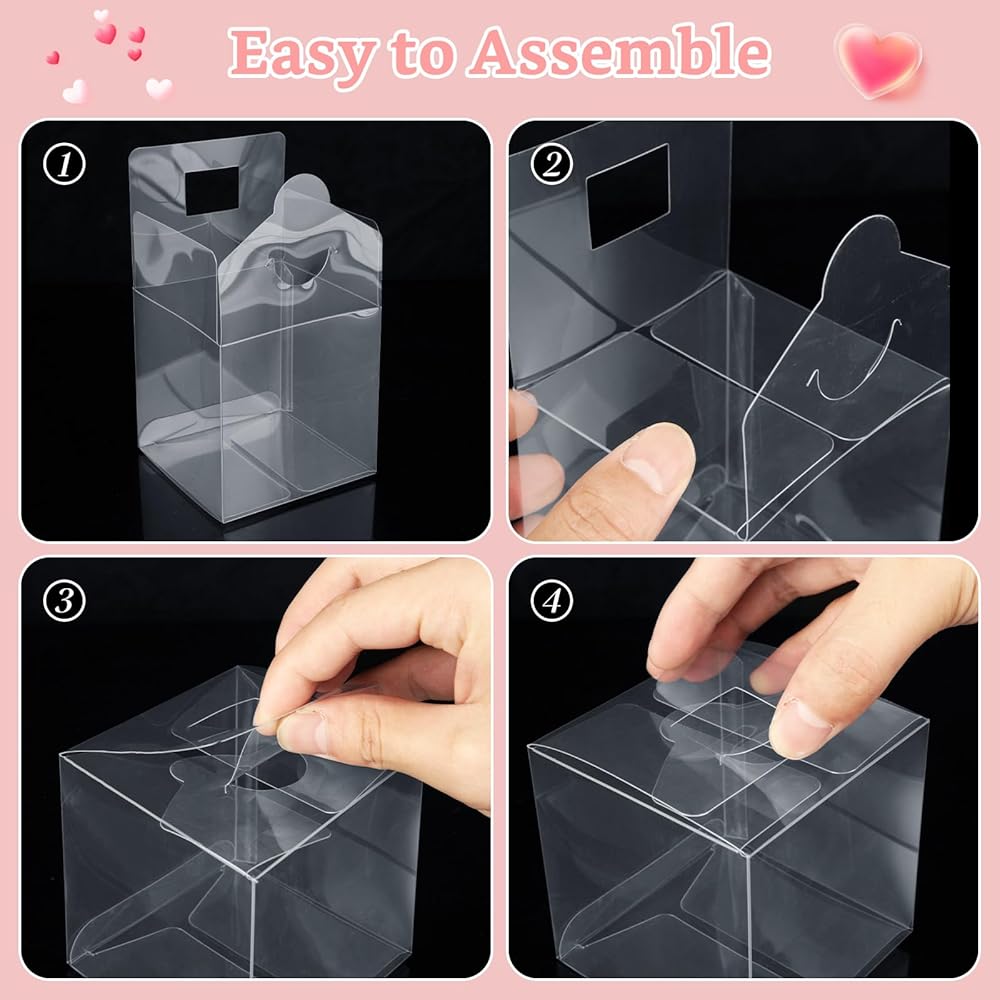 Easy to Assemble

①

②

③

④