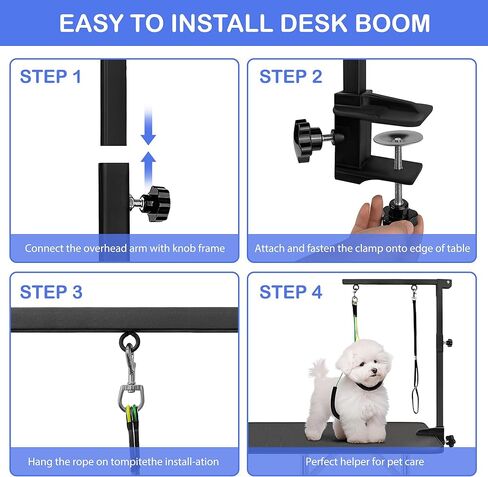 EASY TO INSTALL DESK BOOM

STEP 1

Connect the overhead arm with knob frame

STEP 2

Attach and fasten the clamp onto edge of table

STEP 3

Hang the rope on tompitethe install-ation

STEP 4

Perfect helper for pet care