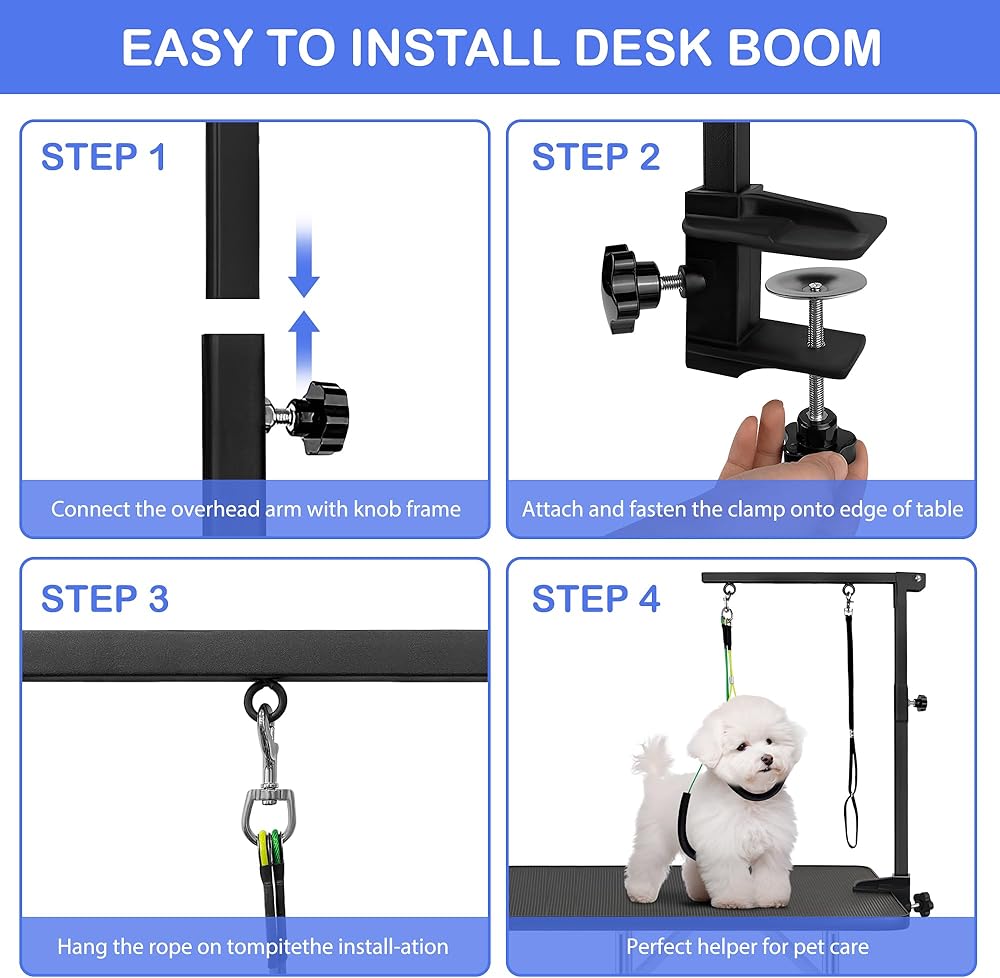 EASY TO INSTALL DESK BOOM

STEP 1

Connect the overhead arm with knob frame

STEP 2

Attach and fasten the clamp onto edge of table

STEP 3

Hang the rope on tompitethe install-ation

STEP 4

Perfect helper for pet care