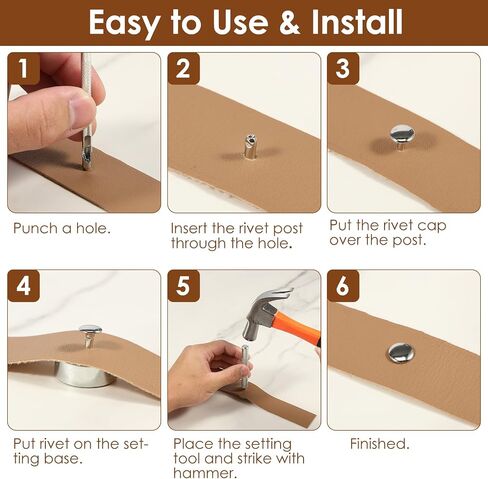 Easy to Use & Install

1

Punch a hole.

2

Insert the rivet post through the hole.

3

Put the rivet cap over the post.

4

Put rivet on the setting base.

5

Place the setting tool and strike with hammer.

6

Finished.