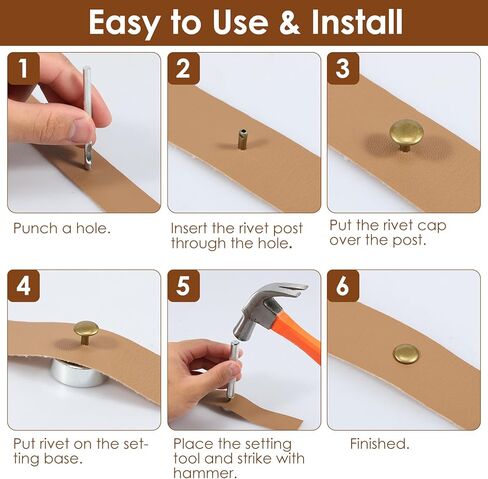 Easy to Use & Install

1

Punch a hole.

2

Insert the rivet post through the hole.

3

Put the rivet cap over the post.

4

Put rivet on the setting base.

5

Place the setting tool and strike with hammer.

6

Finished.