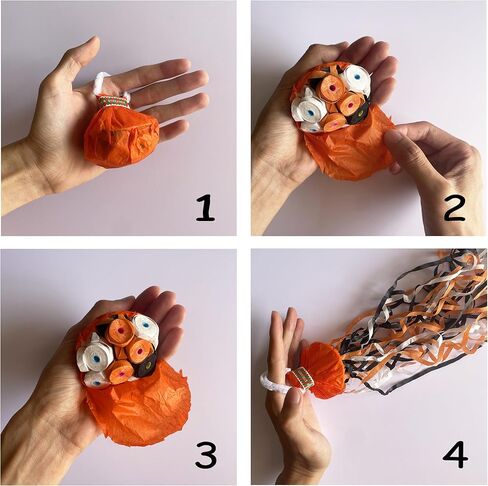 1

2

3

4