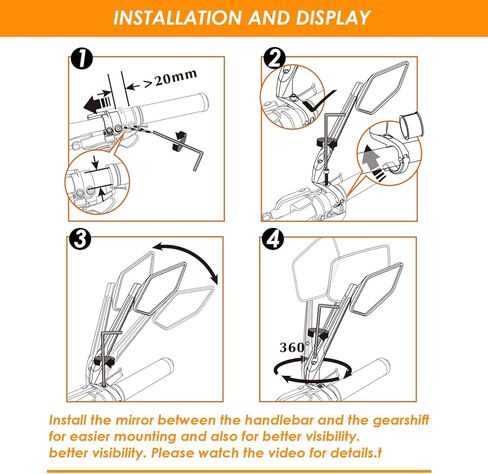 INSTALLATION AND DISPLAY

1

>20mm

2

3

4

360°

Install the mirror between the handlebar and the gearshift for easier mounting and also for better visibility. better visibility. Please watch the video for details.t