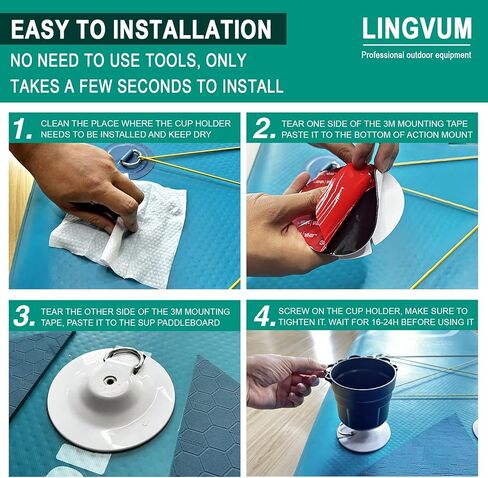 EASY TO INSTALLATION

NO NEED TO USE TOOLS, ONLY TAKES A FEW SECONDS TO INSTALL

LINGVUM

Professional outdoor equipment

1. CLEAN THE PLACE WHERE THE CUP HOLDER NEEDS TO BE INSTALLED AND KEEP DRY

2. TEAR ONE SIDE OF THE 3M MOUNTING TAPE PASTE IT TO THE BOTTOM OF ACTION MOUNT

3. TEAR THE OTHER SIDE OF THE 3M MOUNTING TAPE, PASTE IT TO THE SUP PADDLEBOARD

4. SCREW ON THE CUP HOLDER, MAKE SURE TO TIGHTEN IT. WAIT FOR 16-24H BEFORE USING IT