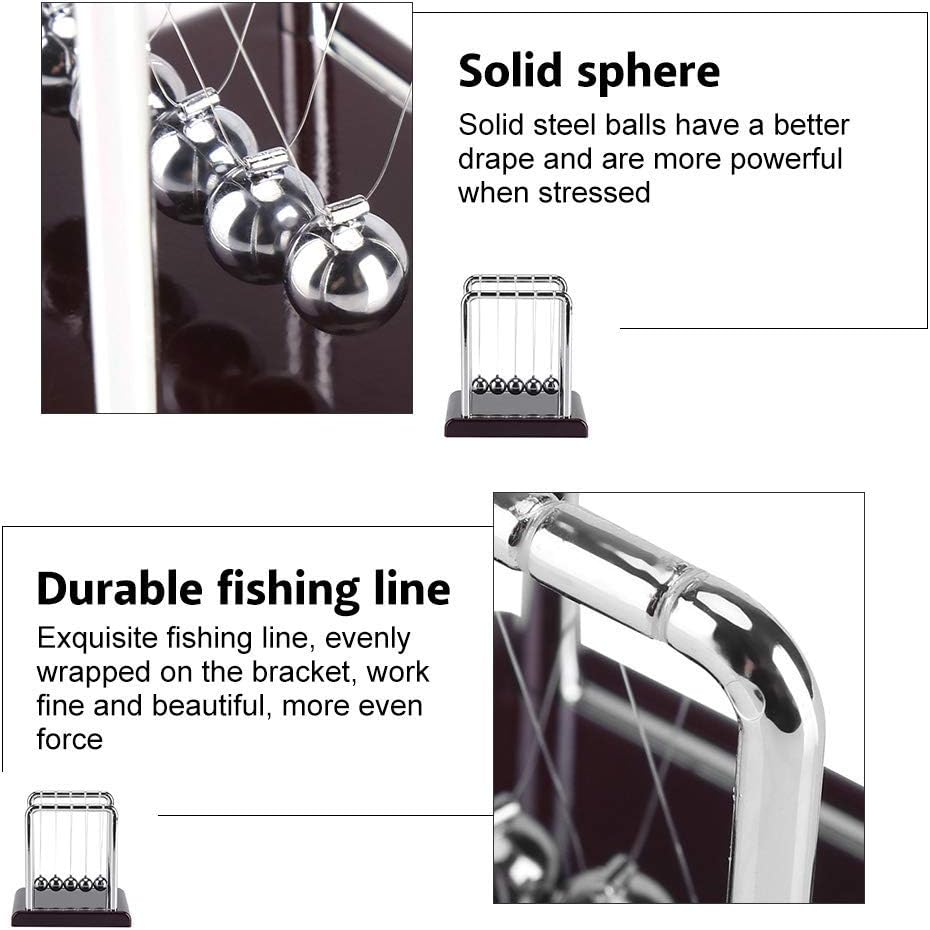 Solid sphere
Solid steel balls have a better drape and are more powerful when stressed

Durable fishing line
Exquisite fishing line, evenly wrapped on the bracket, work fine and beautiful, more even force