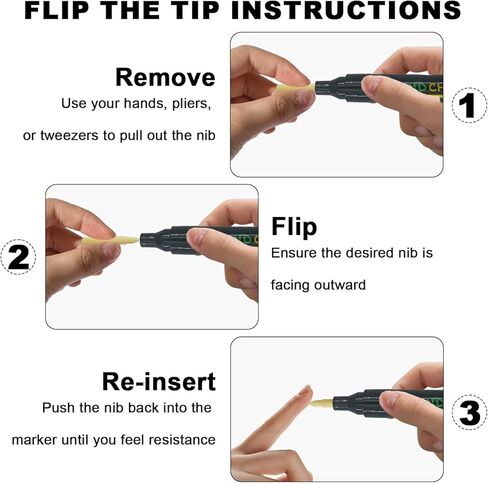 FLIP THE TIP INSTRUCTIONS

Remove
Use your hands, pliers, or tweezers to pull out the nib

1

2

Flip
Ensure the desired nib is facing outward

Re-insert
Push the nib back into the marker until you feel resistance

3