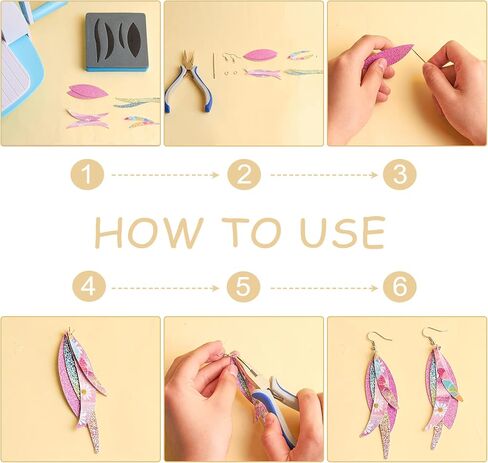 1
2
3

HOW TO USE

4
5
6