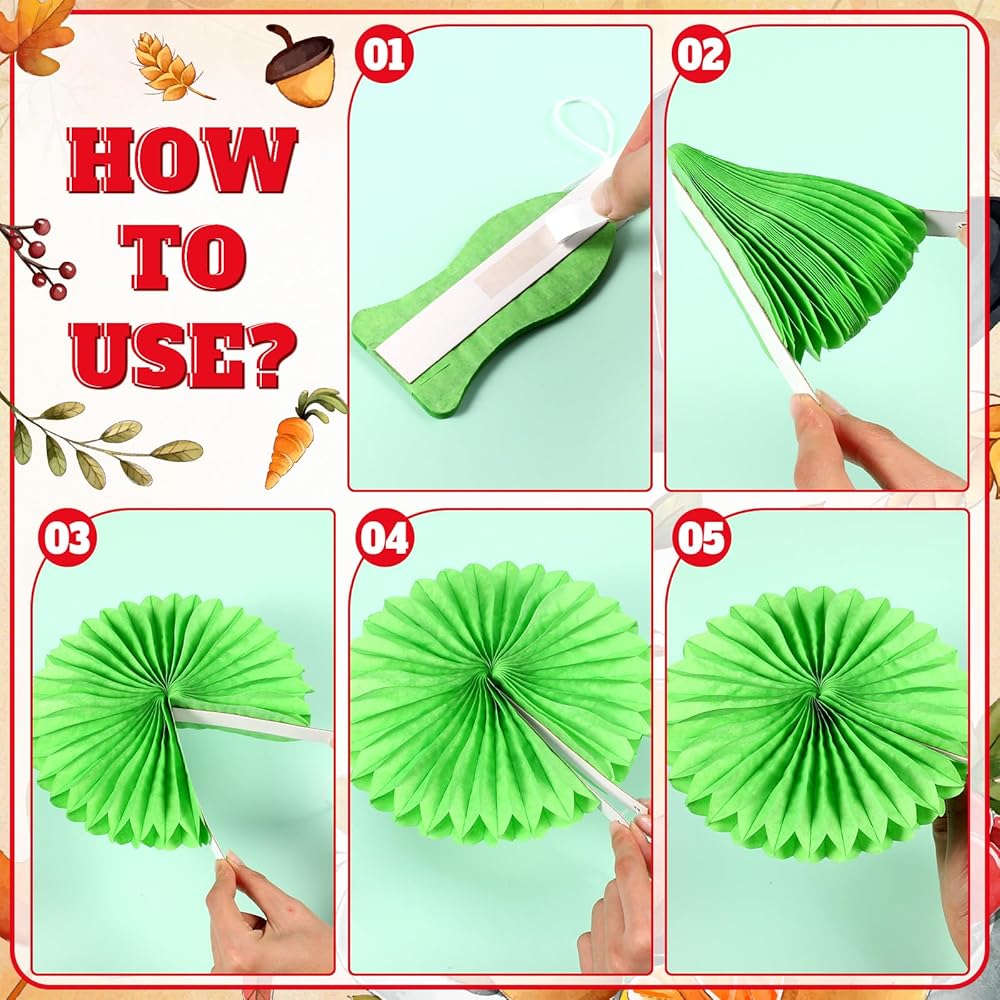 HOW TO USE?

01

02

03

04

05