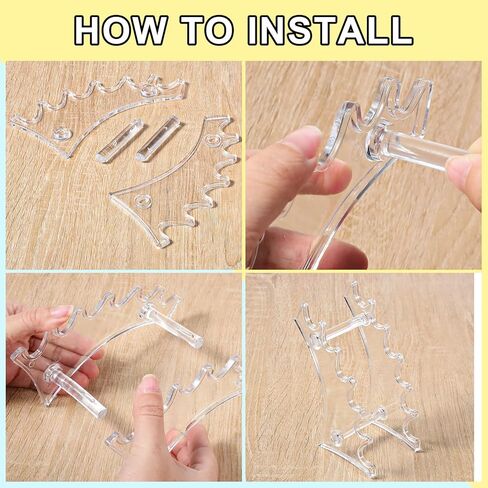 HOW TO INSTALL