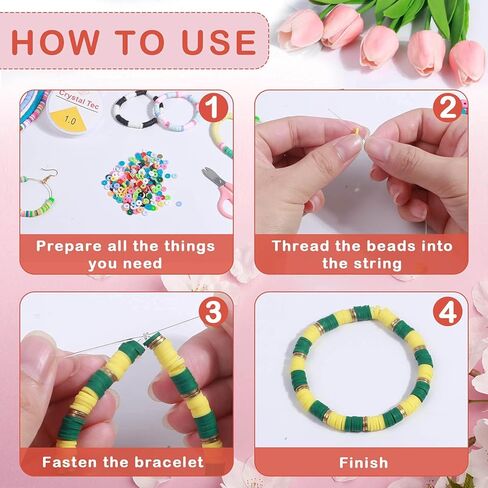 HOW TO USE

1

Crystal Tec

1.0

Prepare all the things you need

2

Thread the beads into the string

3

Fasten the bracelet

4

Finish