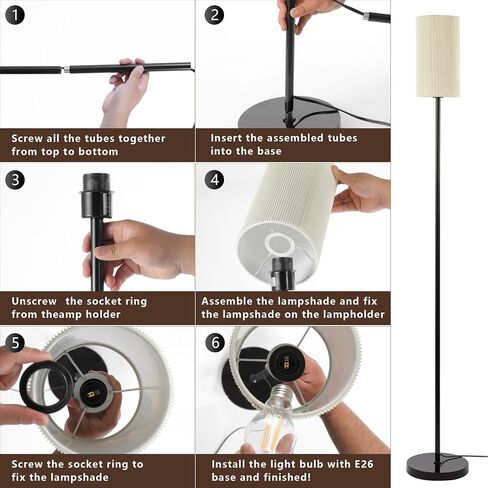 1

Screw all the tubes together from top to bottom

2

Insert the assembled tubes into the base

3

Unscrew  the socket ring from theamp holder

4

Assemble the lampshade and fix the lampshade on the lampholder

5

Screw the socket ring to fix the lampshade

6

Install the light bulb with E26 base and finished!