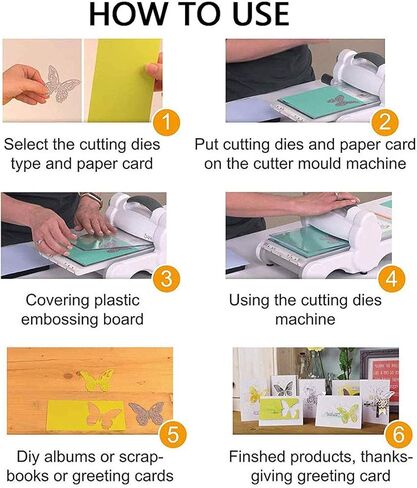 HOW TO USE

1

Select the cutting dies type and paper card

2

Put cutting dies and paper card on the cutter mould machine

3

Covering plastic embossing board

4

Using the cutting dies machine

5

Diy albums or scrapbooks or greeting cards

6

Finshed products, thanksgiving greeting card