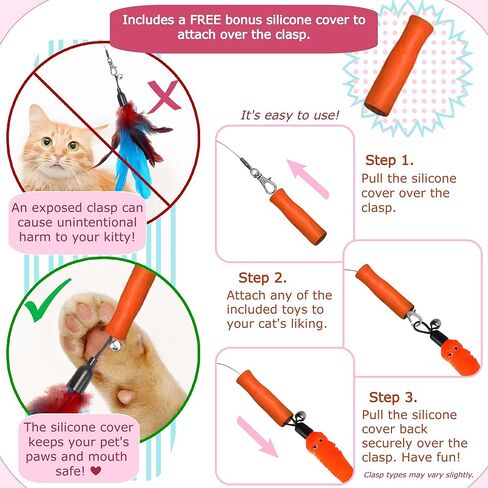 Includes a FREE bonus silicone cover to attach over the clasp.

An exposed clasp can cause unintentional harm to your kitty!

The silicone cover keeps your pet's paws and mouth safe! ♥

It's easy to use!

Step 1.
Pull the silicone cover over the clasp.

Step 2.
Attach any of the included toys to your cat's liking.

Step 3.
Pull the silicone cover back securely over the clasp. Have fun!

Clasp types may vary slightly.