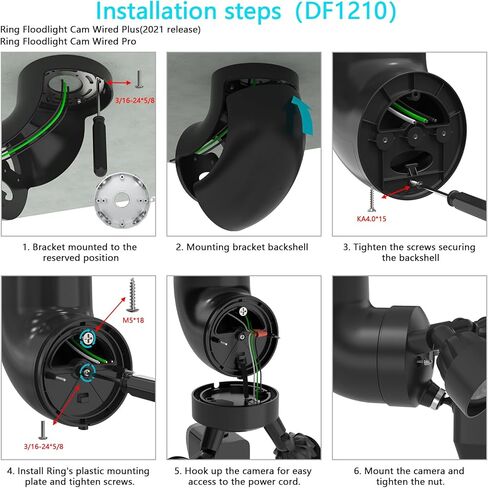 Installation steps（DF1210）

Ring Floodlight Cam Wired Plus(2021 release)
Ring Floodlight Cam Wired Pro

3/16-24*5/8

1. Bracket mounted to the reserved position

2. Mounting bracket backshell

KA4.0*15

3. Tighten the screws securing the backshell

M5*18

3/16-24*5/8

4. Install Ring's plastic mounting plate and tighten screws.

5. Hook up the camera for easy access to the power cord.

6. Mount the camera and tighten the nut.