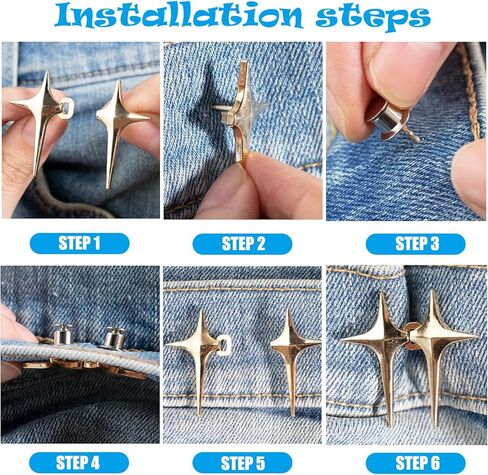 Installation steps

STEP 1

STEP 2

STEP 3

STEP 4

STEP 5

STEP 6