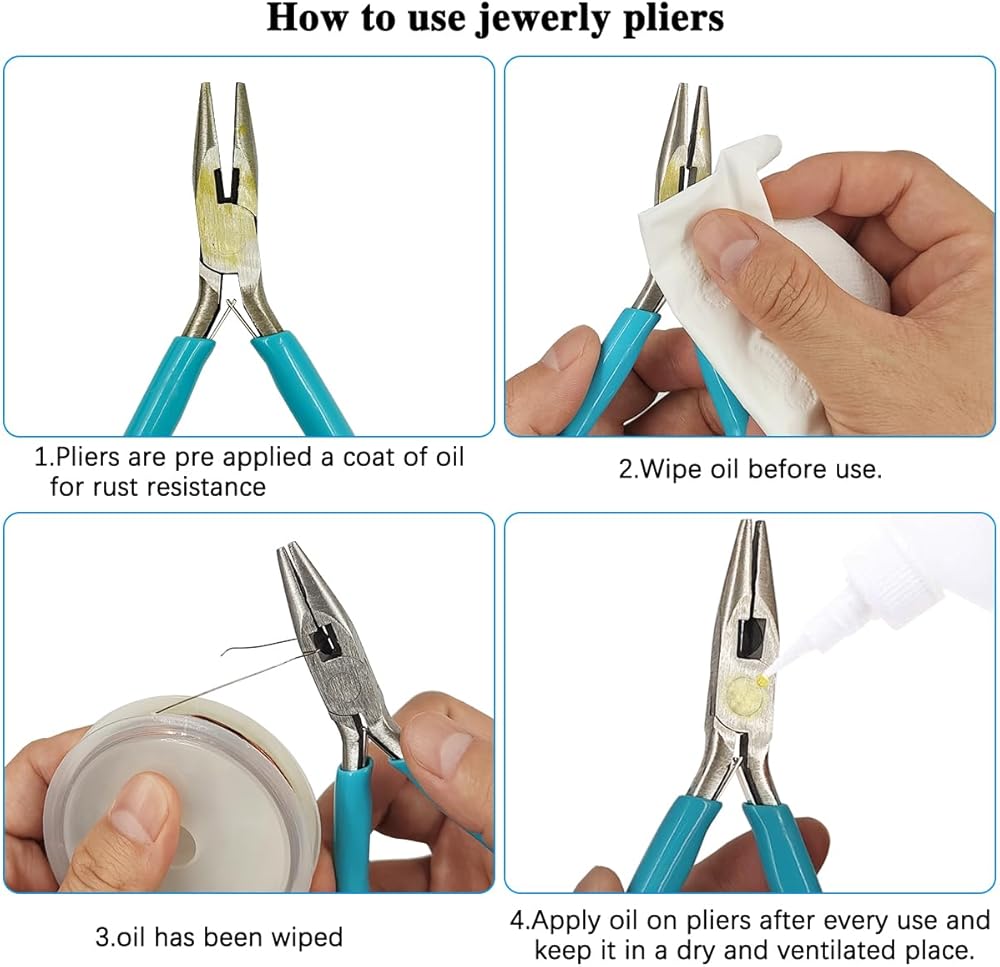 How to use jewerly pliers

1.Pliers are pre applied a coat of oil for rust resistance

2.Wipe oil before use.

3.oil has been wiped

4.Apply oil on pliers after every use and keep it in a dry and ventilated place.