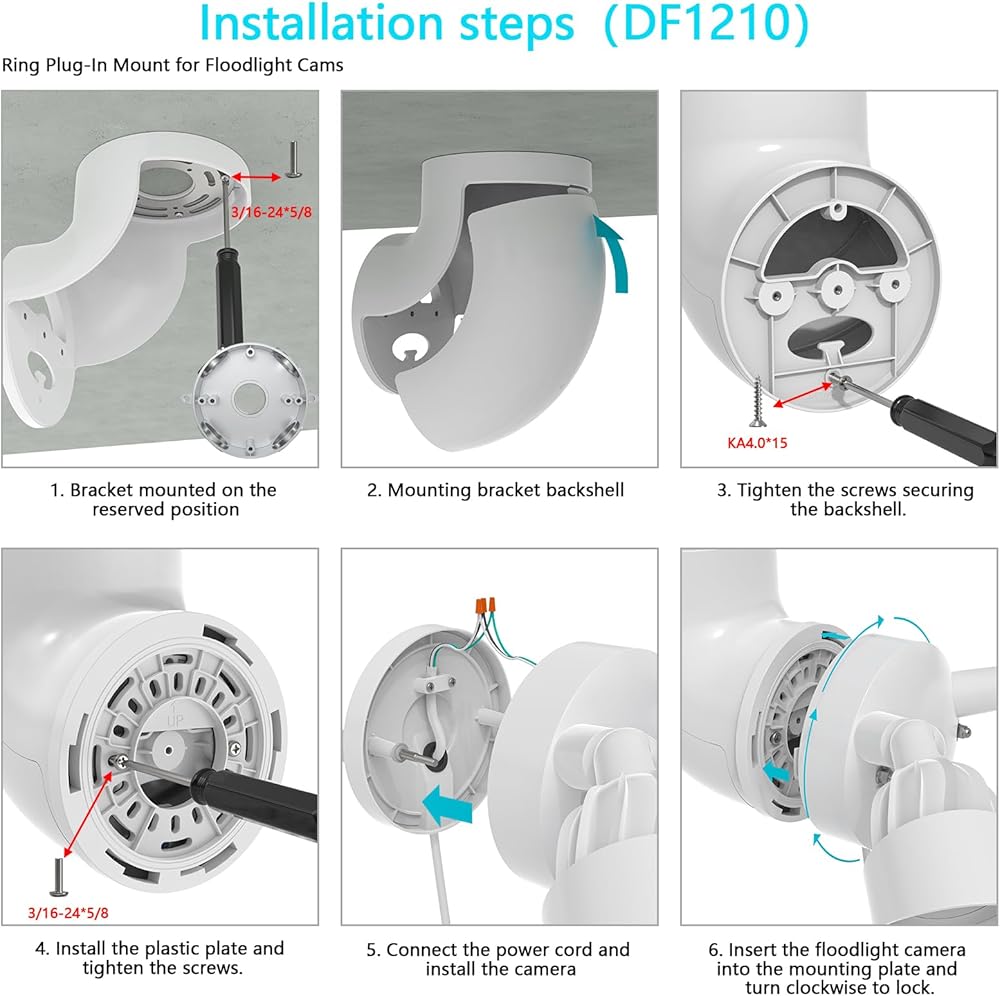 Installation steps（DF1210)

Ring Plug-In Mount for Floodlight Cams

3/16-24*5/8

1. Bracket mounted on the reserved position

2. Mounting bracket backshell

KA4.0*15

3. Tighten the screws securing the backshell.

UP

3/16-24*5/8

4. Install the plastic plate and tighten the screws.

5. Connect the power cord and install the camera

6. Insert the floodlight camera into the mounting plate and turn clockwise to lock.