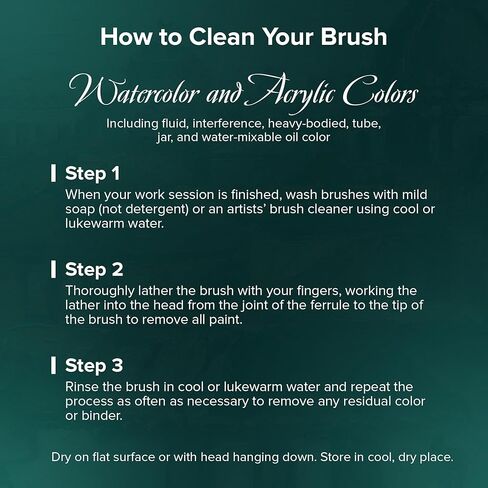 How to Clean Your Brush

Watercolor and Acrylic Colors

Including fluid, interference, heavy-bodied, tube, jar, and water-mixable oil color

Step 1
When your work session is finished, wash brushes with mild soap (not detergent) or an artists' brush cleaner using cool or lukewarm water.

Step 2
Thoroughly lather the brush with your fingers, working the lather into the head from the joint of the ferrule to the tip of the brush to remove all paint.

Step 3
Rinse the brush in cool or lukewarm water and repeat the process as often as necessary to remove any residual color or binder.

Dry on flat surface or with head hanging down. Store in cool, dry place.