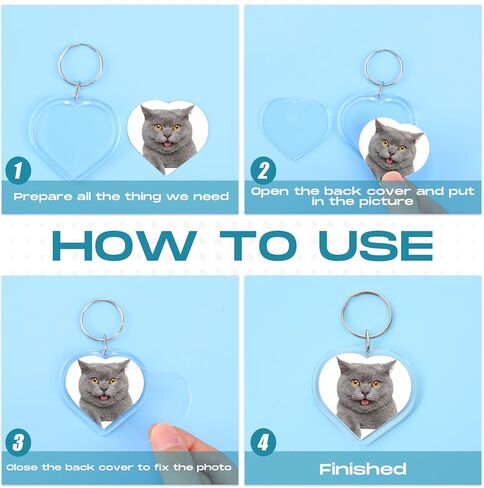 1

Prepare all the thing we need

2

Open the back cover and put in the picture

HOW TO USE

3

Close the back cover to fix the photo

4

Finished