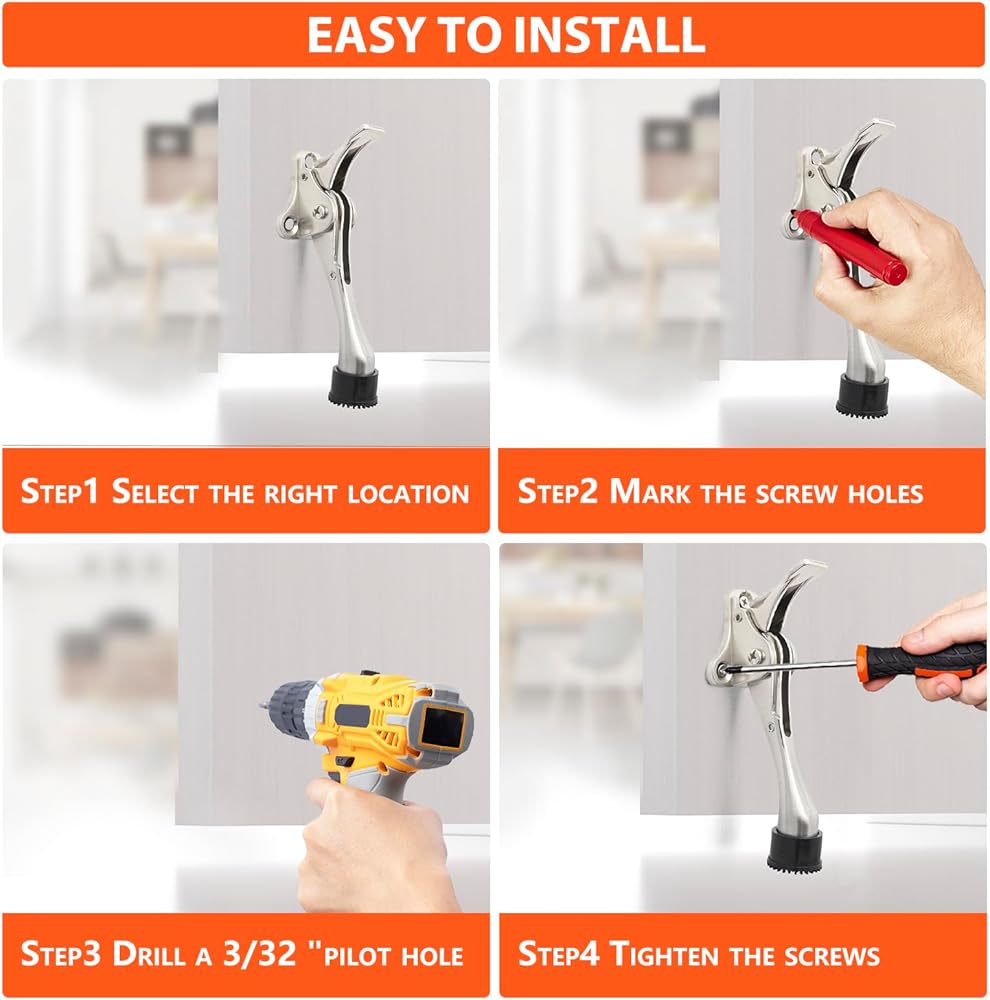 EASY TO INSTALL

STEP1 SELECT THE RIGHT LOCATION

STEP2 MARK THE SCREW HOLES

STEP3 DRILL A 3/32 "PILOT HOLE

STEP4 TIGHTEN THE SCREWS