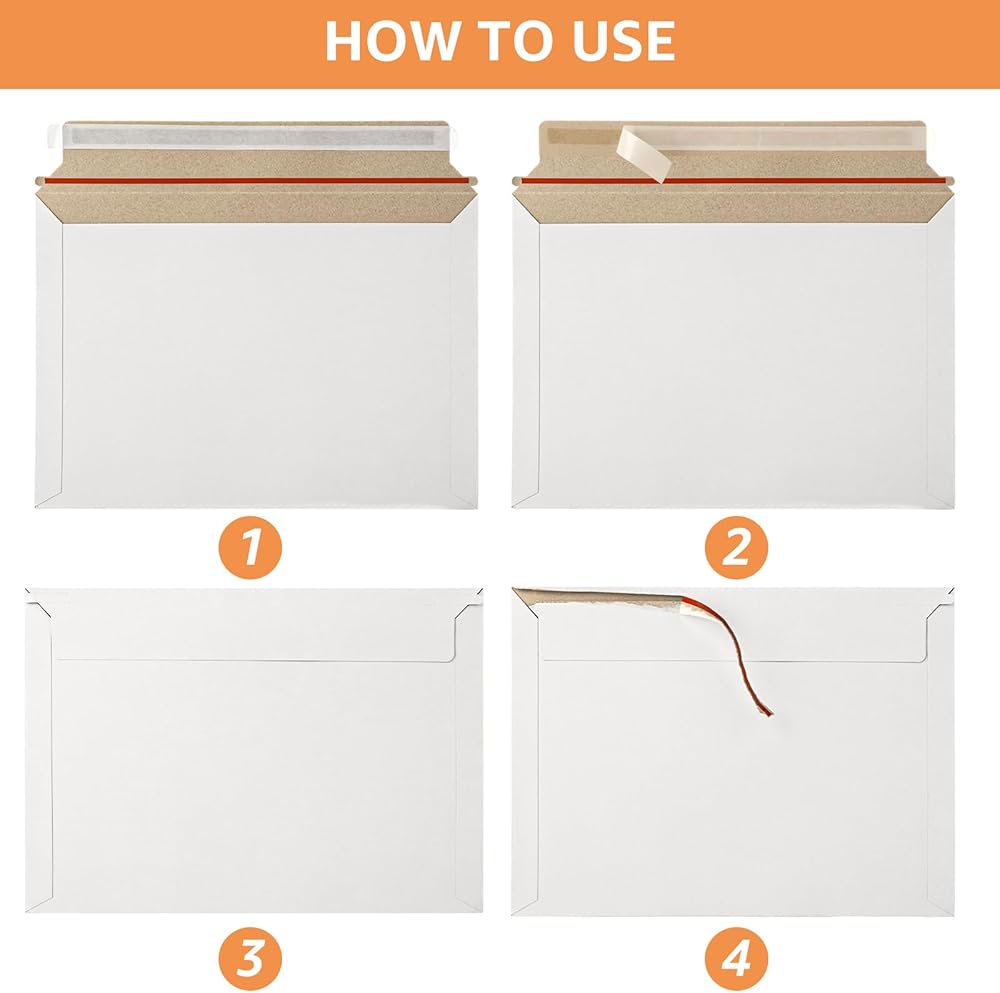 HOW TO USE

1

2

3

4