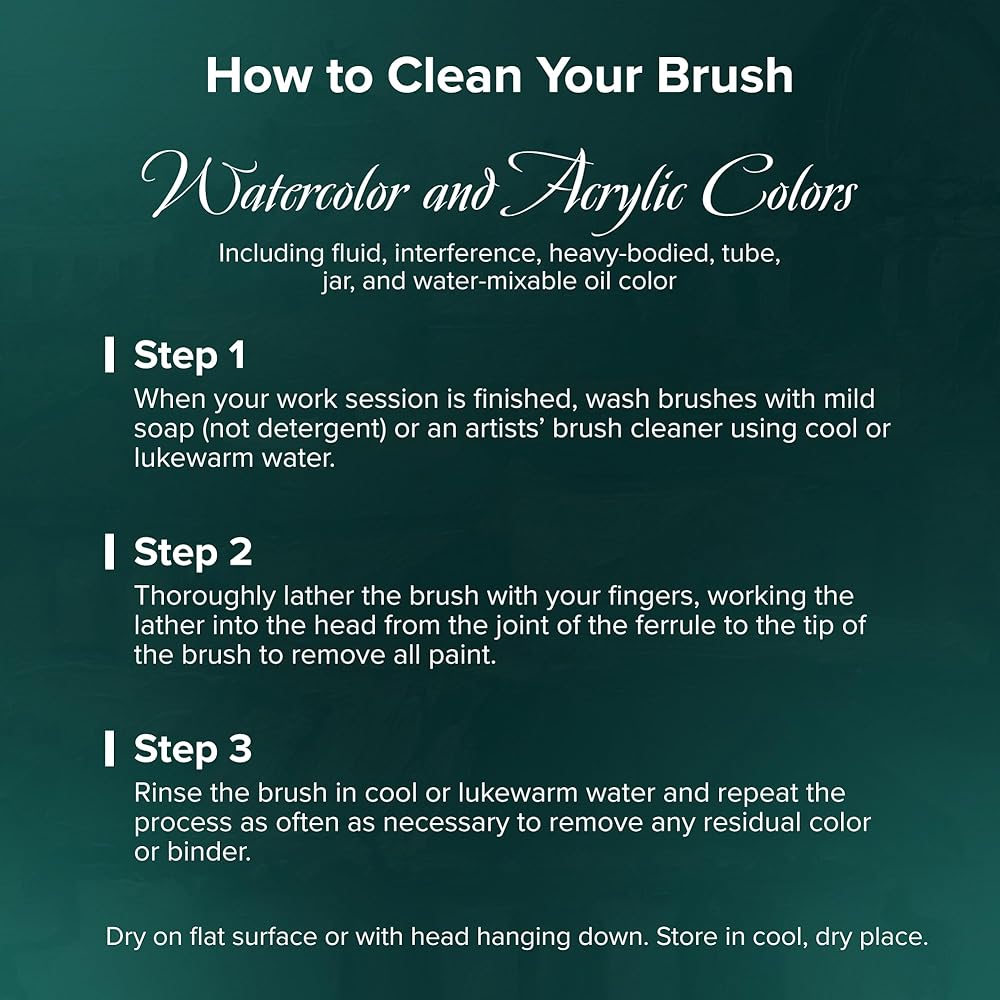 How to Clean Your Brush

Watercolor and Acrylic Colors

Including fluid, interference, heavy-bodied, tube, jar, and water-mixable oil color

Step 1
When your work session is finished, wash brushes with mild soap (not detergent) or an artists' brush cleaner using cool or lukewarm water.

Step 2
Thoroughly lather the brush with your fingers, working the lather into the head from the joint of the ferrule to the tip of the brush to remove all paint.

Step 3
Rinse the brush in cool or lukewarm water and repeat the process as often as necessary to remove any residual color or binder.

Dry on flat surface or with head hanging down. Store in cool, dry place.