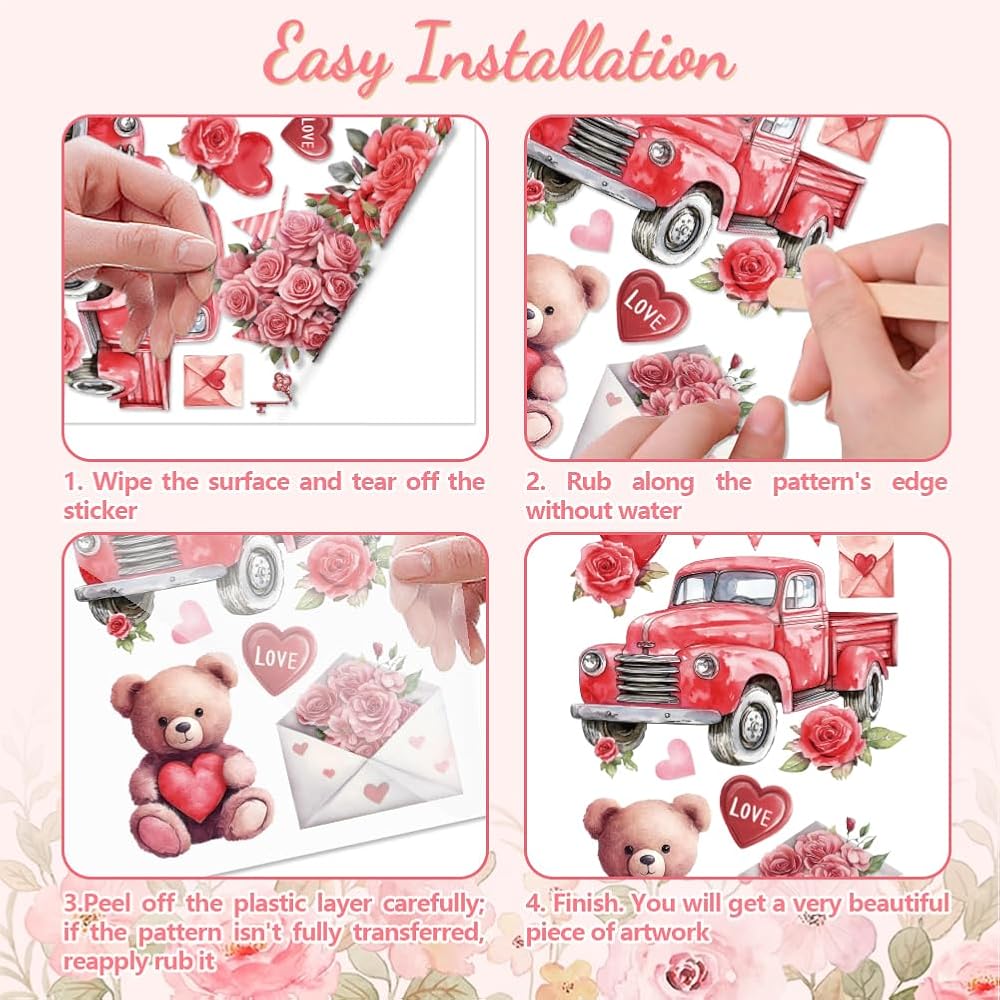 Easy Installation

LOVE

1. Wipe the surface and tear off the sticker

LOVE

2. Rub along the pattern's edge without water

LOVE

3.Peel off the plastic layer carefully; if the pattern isn't fully transferred, reapply rub it

LOVE

4. Finish. You will get a very beautiful piece of artwork