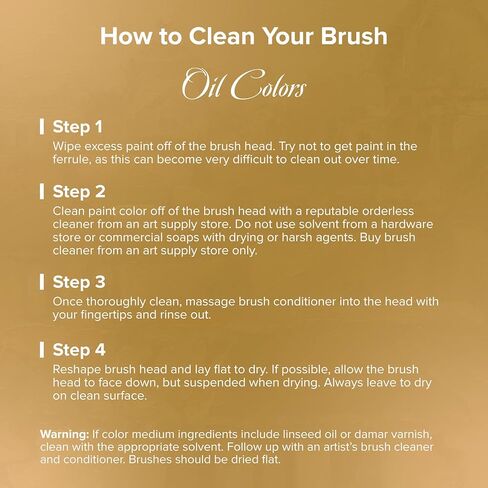 How to Clean Your Brush

Oil Colors

Step 1
Wipe excess paint off of the brush head. Try not to get paint in the ferrule, as this can become very difficult to clean out over time.

Step 2
Clean paint color off of the brush head with a reputable orderless cleaner from an art supply store. Do not use solvent from a hardware store or commercial soaps with drying or harsh agents. Buy brush cleaner from an art supply store only.

Step 3
Once thoroughly clean, massage brush conditioner into the head with your fingertips and rinse out.

Step 4
Reshape brush head and lay flat to dry. If possible, allow the brush head to face down, but suspended when drying. Always leave to dry on clean surface.

Warning: If color medium ingredients include linseed oil or damar varnish, clean with the appropriate solvent. Follow up with an artist's brush cleaner and conditioner. Brushes should be dried flat.