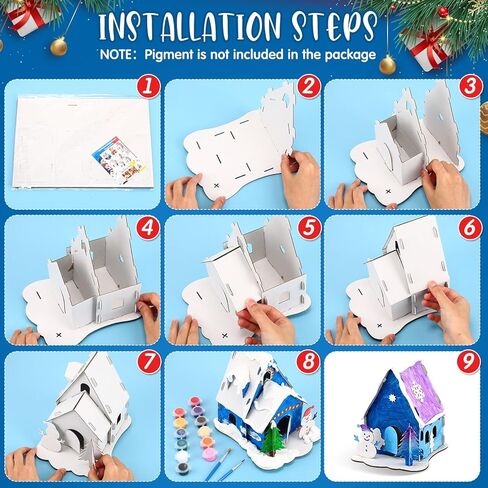 INSTALLATION STEPS
NOTE: Pigment is not included in the package

1

2

3

4

5

6

7

8

9