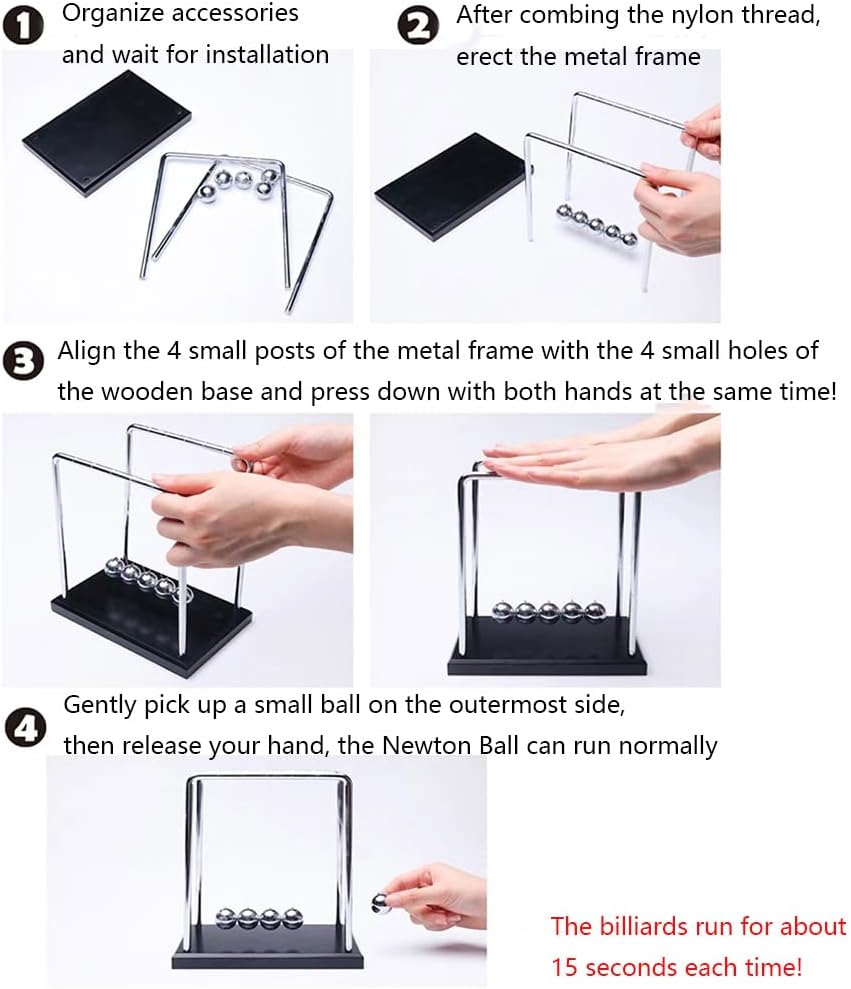 1 Organize accessories and wait for installation

2 After combing the nylon thread, erect the metal frame

3 Align the 4 small posts of the metal frame with the 4 small holes of the wooden base and press down with both hands at the same time!

4 Gently pick up a small ball on the outermost side, then release your hand, the Newton Ball can run normally

The billiards run for about 15 seconds each time!