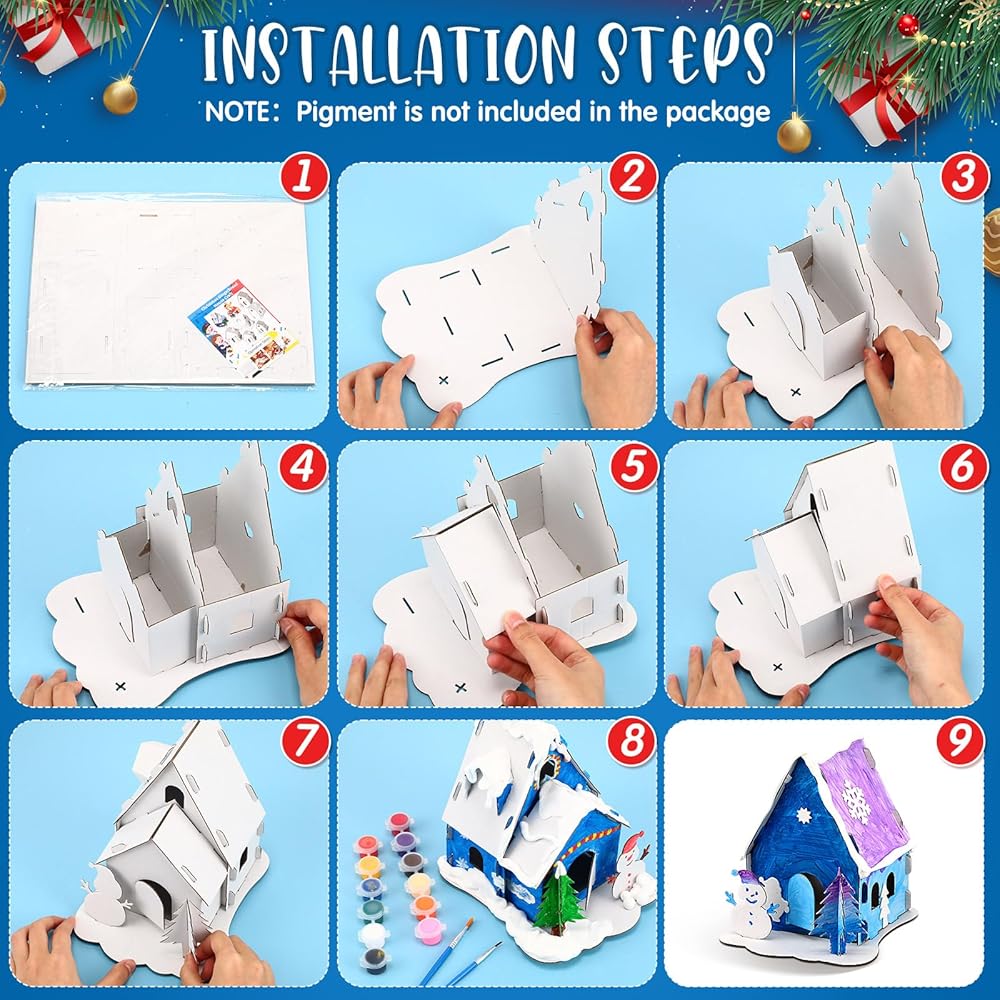 INSTALLATION STEPS
NOTE: Pigment is not included in the package

1

2

3

4

5

6

7

8

9