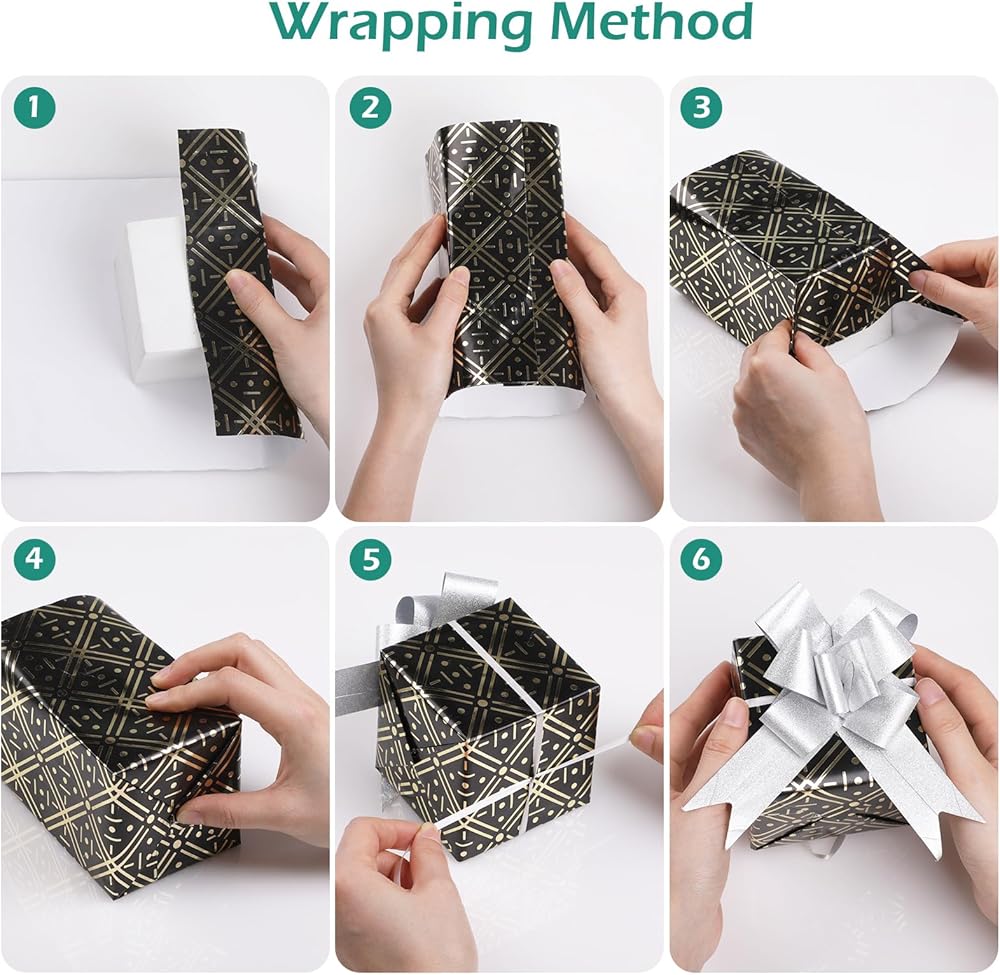 Wrapping Method

1

2

3

4

5

6